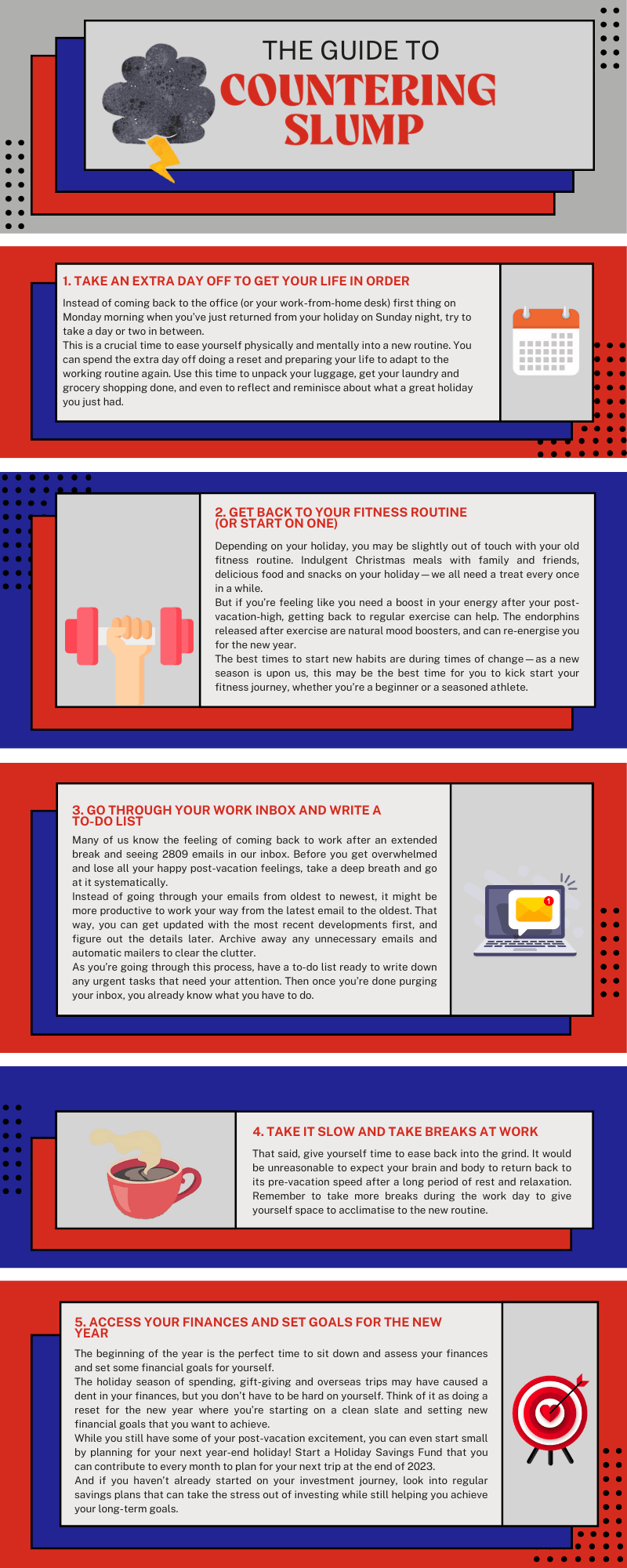 THE GUIDE TO
COUNTERING
SLUMP

1. TAKE AN EXTRA DAY OFF TO GET YOUR LIFE IN ORDER

Instead of coming back to the office (or your work-from-home desk) first thing on Monday morning when you've just returned from your holiday on Sunday night, try to take a day or two in between.
This is a crucial time to ease yourself physically and mentally into a new routine. You can spend the extra day off doing a reset and preparing your life to adapt to the working routine again. Use this time to unpack your luggage, get your laundry and grocery shopping done, and even to reflect and reminisce about what a great holiday you just had.

2. GET BACK TO YOUR FITNESS ROUTINE (OR START ON ONE)

Depending on your holiday, you may be slightly out of touch with your old fitness routine. Indulgent Christmas meals with family and friends, delicious food and snacks on your holiday—we all need a treat every once in a while.
But if you're feeling like you need a boost in your energy after your post-vacation-high, getting back to regular exercise can help. The endorphins released after exercise are natural mood boosters, and can re-energise you for the new year.
The best times to start new habits are during times of change—as a new season is upon us, this may be the best time for you to kick start your fitness journey, whether you're a beginner or a seasoned athlete.

3. GO THROUGH YOUR WORK INBOX AND WRITE A TO-DO LIST

Many of us know the feeling of coming back to work after an extended break and seeing 2809 emails in our inbox. Before you get overwhelmed and lose all your happy post-vacation feelings, take a deep breath and go at it systematically.
Instead of going through your emails from oldest to newest, it might be more productive to work your way from the latest email to the oldest. That way, you can get updated with the most recent developments first, and figure out the details later. Archive away any unnecessary emails and automatic mailers to clear the clutter.
As you're going through this process, have a to-do list ready to write down any urgent tasks that need your attention. Then once you're done purging your inbox, you already know what you have to do.

1

4. TAKE IT SLOW AND TAKE BREAKS AT WORK

That said, give yourself time to ease back into the grind. It would be unreasonable to expect your brain and body to return back to its pre-vacation speed after a long period of rest and relaxation. Remember to take more breaks during the work day to give yourself space to acclimatise to the new routine.

5. ACCESS YOUR FINANCES AND SET GOALS FOR THE NEW YEAR

The beginning of the year is the perfect time to sit down and assess your finances and set some financial goals for yourself.
The holiday season of spending, gift-giving and overseas trips may have caused a dent in your finances, but you don't have to be hard on yourself. Think of it as doing a reset for the new year where you're starting on a clean slate and setting new financial goals that you want to achieve.
While you still have some of your post-vacation excitement, you can even start small by planning for your next year-end holiday! Start a Holiday Savings Fund that you can contribute to every month to plan for your next trip at the end of 2023.
And if you haven't already started on your investment journey, look into regular savings plans that can take the stress out of investing while still helping you achieve your long-term goals.