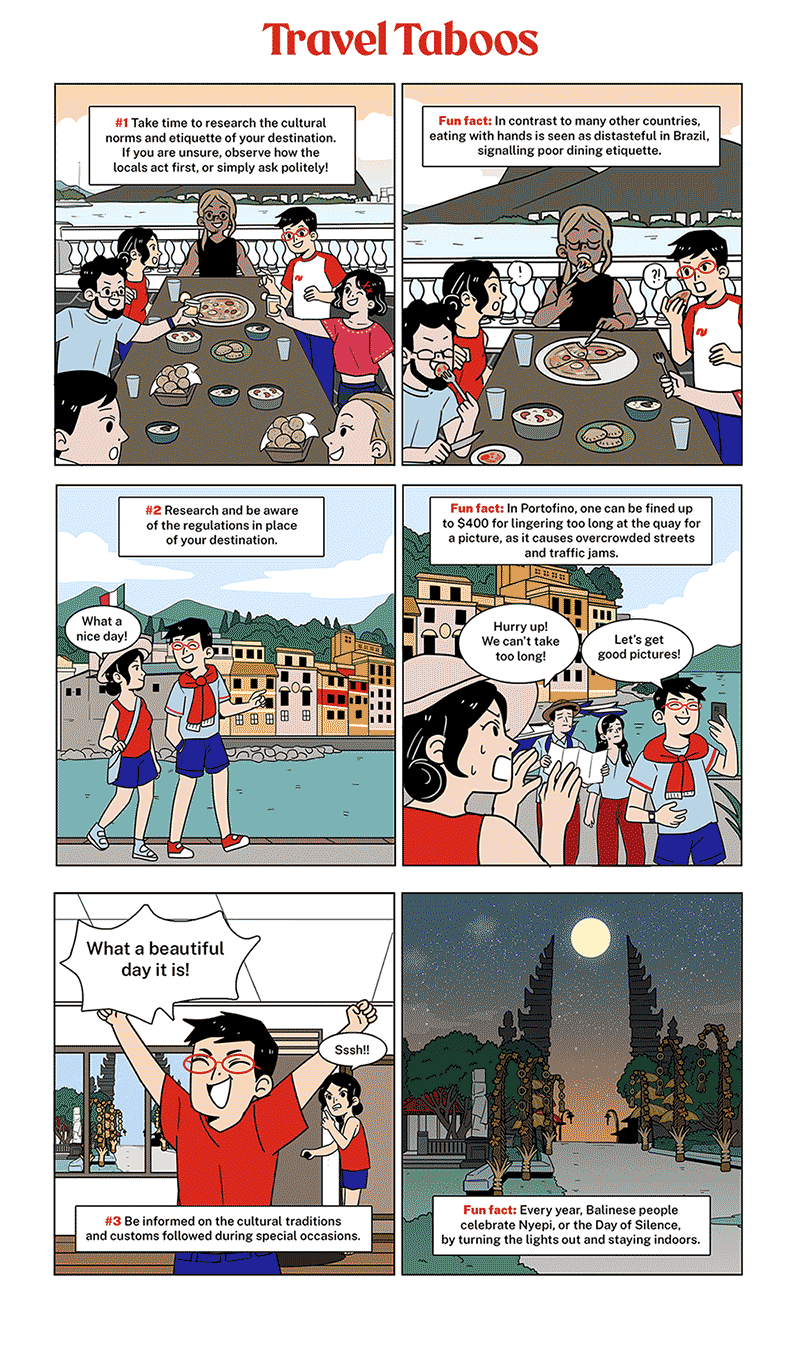 Travel Taboos

#1 Take time to research the cultural norms and etiquette of your destination. If you are unsure, observe how the locals act first, or simply ask politely!

Fun fact: In contrast to many other countries, eating with hands is seen as distasteful in Brazil, signalling poor dining etiquette.

!

?!

#2 Research and be aware of the regulations in place of your destination.

What a nice day!

Fun fact: In Portofino, one can be fined up to $400 for lingering too long at the quay for a picture, as it causes overcrowded streets and traffic jams.

Hurry up! We can't take too long!

Let's get good pictures!

What a beautiful day it is!

Sssh!!

#3 Be informed on the cultural traditions and customs followed during special occasions.

Fun fact: Every year, Balinese people celebrate Nyepi, or the Day of Silence, by turning the lights out and staying indoors.