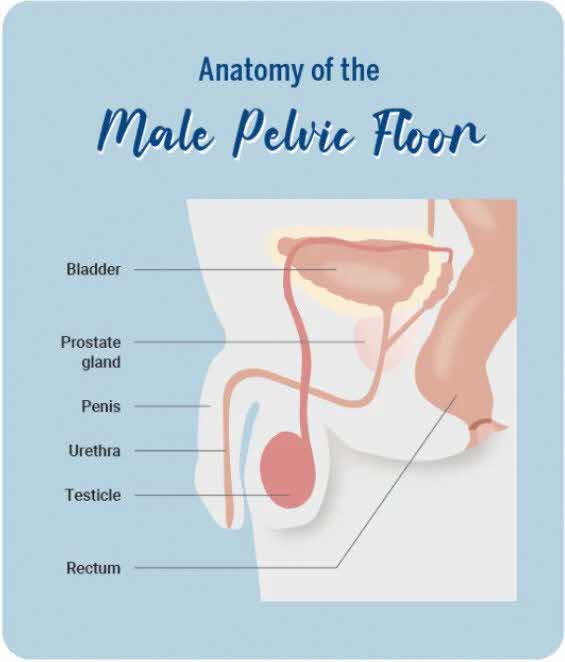 Anatomy of the

Male Pelvic Floor

Bladder

Prostate gland

Penis

Urethra

Testicle

Rectum