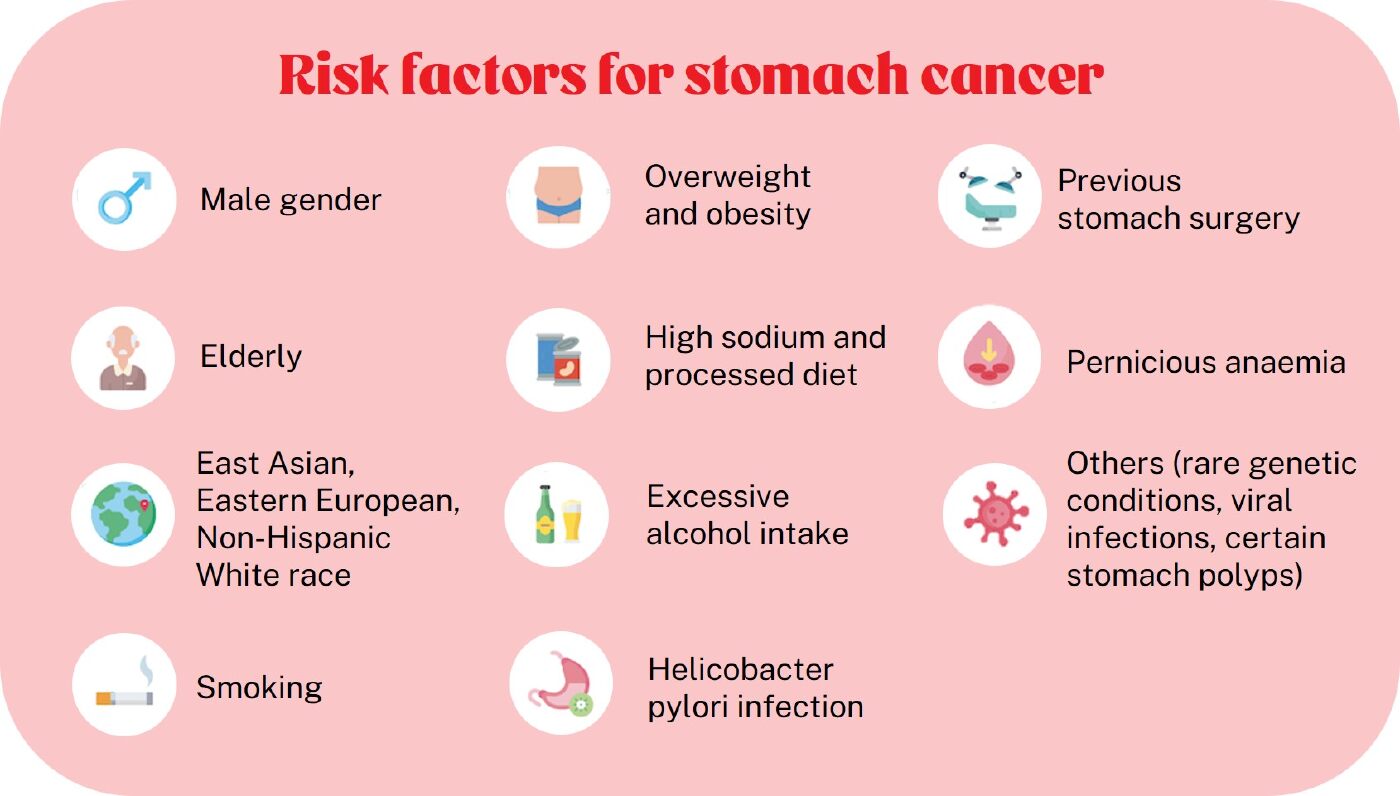 Risk factors for stomach cancer

Male gender

Elderly

East Asian, Eastern European, Non-Hispanic White race

Smoking

Overweight and obesity

High sodium and processed diet

Excessive alcohol intake

Helicobacter pylori infection

Previous stomach surgery

Pernicious anaemia

Others (rare genetic conditions, viral infections, certain stomach polyps)