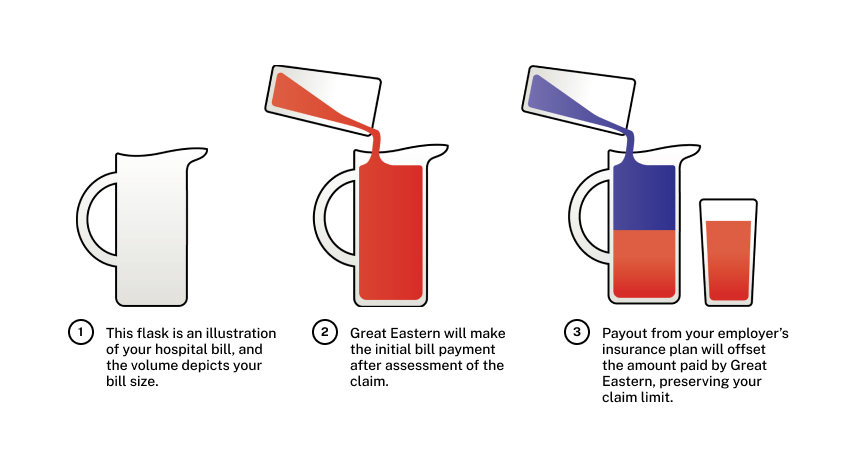 1 This flask is an illustration of your hospital bill, and the volume depicts your bill size.

2 Great Eastern will make the initial bill payment after assessment of the claim.

3 Payout from your employer's insurance plan will offset the amount paid by Great Eastern, preserving your claim limit.