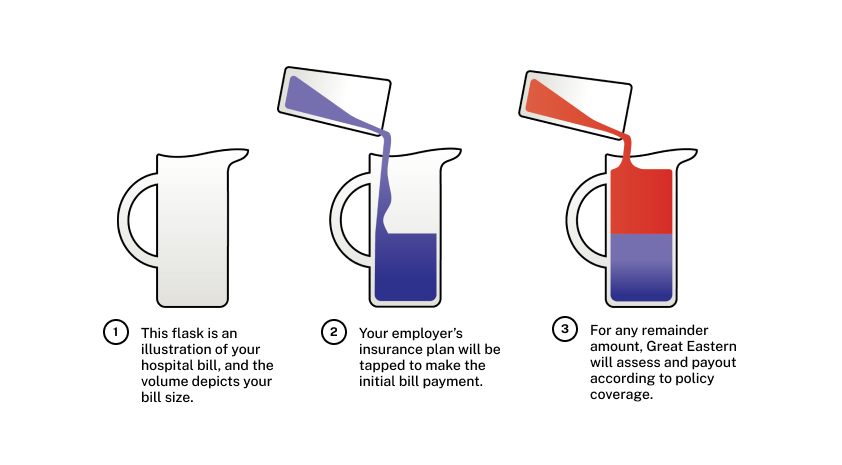 1 This flask is an illustration of your hospital bill, and the volume depicts your bill size.

2 Your employer's insurance plan will be tapped to make the initial bill payment.

3 For any remainder amount, Great Eastern will assess and payout according to policy coverage.