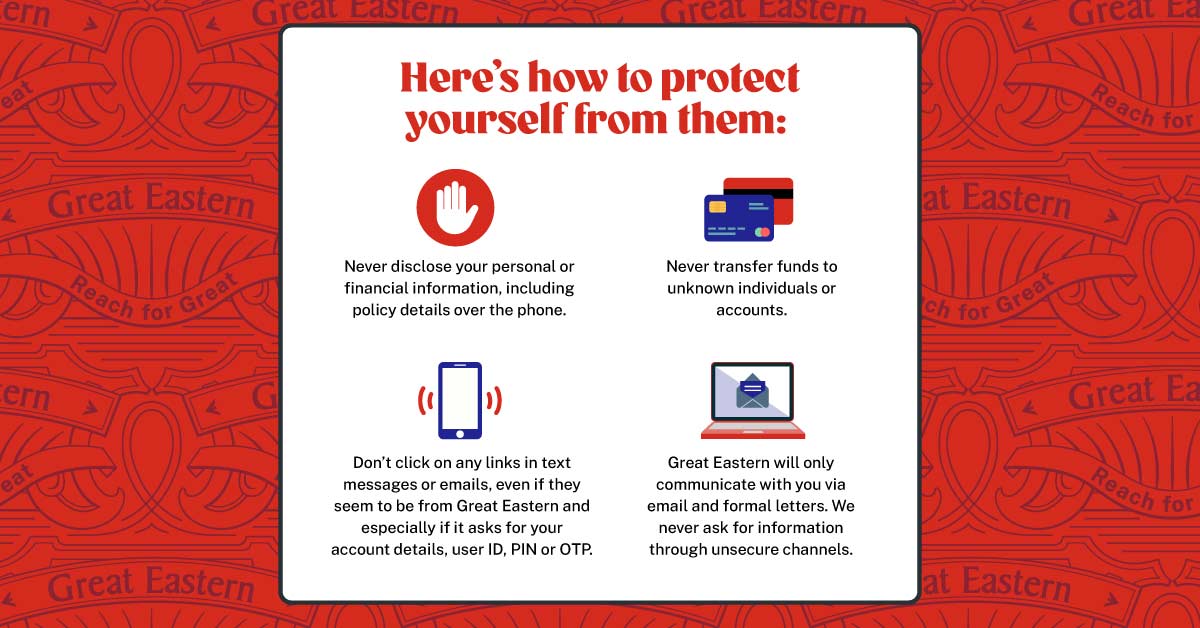 Here's how to protect yourself from them:

Never disclose your personal or financial information, including policy details over the phone.

Never transfer funds to unknown individuals or accounts.

Don't click on any links in text messages or emails, even if they seem to be from Great Eastern and especially if it asks for your account details, user ID, PIN or OTP.

Great Eastern will only communicate with you via email and formal letters. We never ask for information through unsecure channels.

Great Eastern
Reach for Great