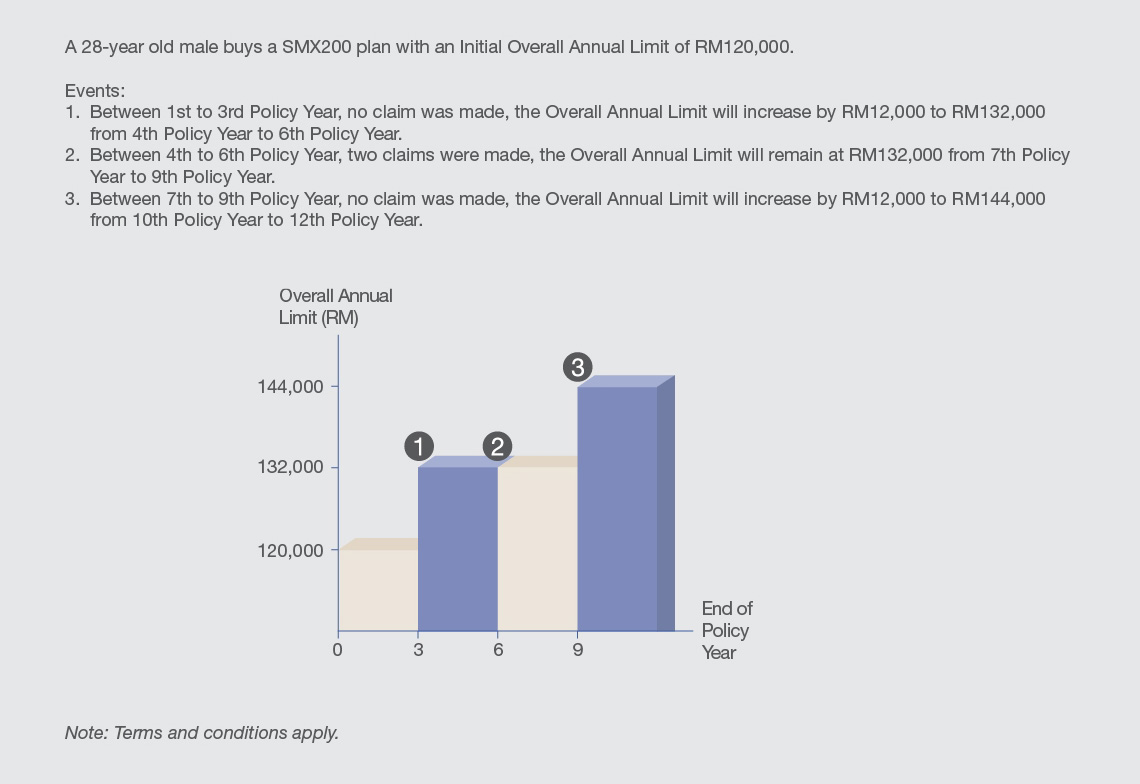 A 28-year old male buys a SMX200 plan with an Initial Overall Annual Limit of RM120,000.

Events:
1. Between 1st to 3rd Policy Year, no claim was made, the Overall Annual Limit will increase by RM12,000 to RM132,000 from 4th Policy Year to 6th Policy Year.
2. Between 4th to 6th Policy Year, two claims were made, the Overall Annual Limit will remain at RM132,000 from 7th Policy Year to 9th Policy Year.
3. Between 7th to 9th Policy Year, no claim was made, the Overall Annual Limit will increase by RM12,000 to RM144,000 from 10th Policy Year to 12th Policy Year.

Overall Annual Limit (RM)

144,000
132,000
120,000

1
2
3

0
3
6
9

End of Policy Year

Note: Terms and conditions apply.